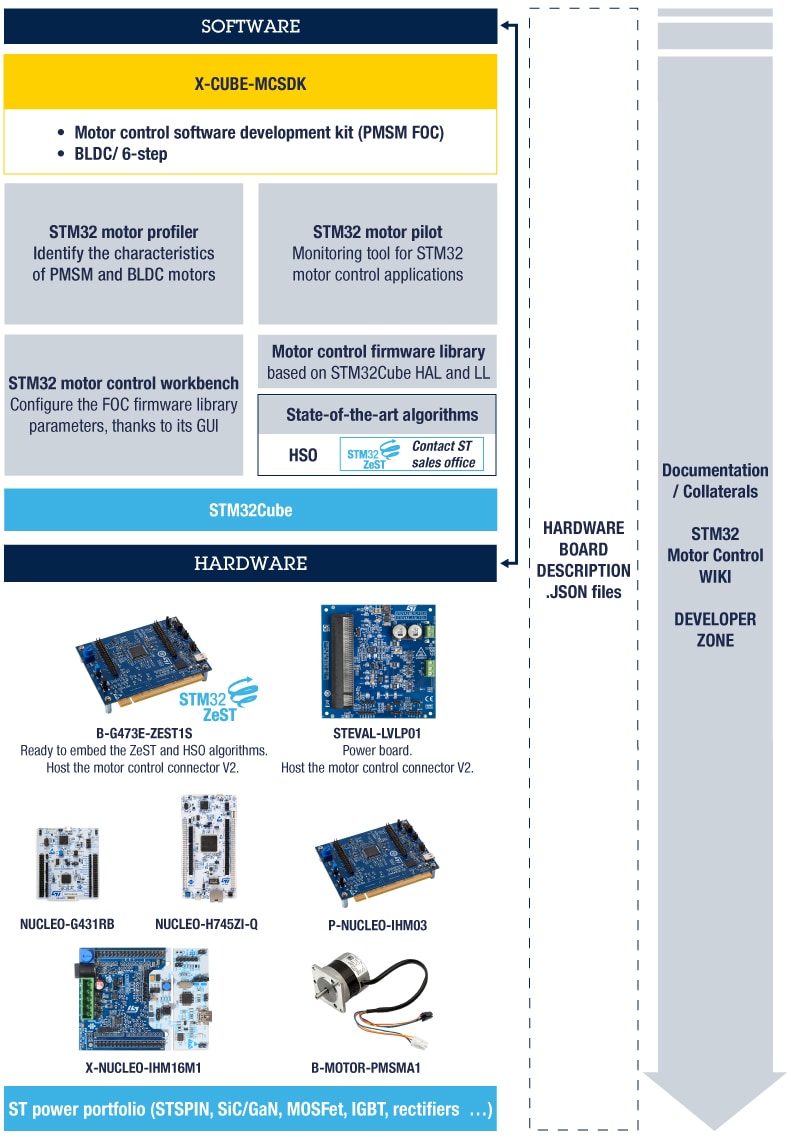 SOFTWARE

X-CUBE-MCSDK

• Motor control software development kit (PMSM FOC)
• BLDC/ 6-step

STM32 motor profiler
Identify the characteristics of PMSM and BLDC motors

STM32 motor pilot
Monitoring tool for STM32 motor control applications

STM32 motor control workbench
Configure the FOC firmware library parameters, thanks to its GUI

Motor control firmware library
based on STM32Cube HAL and LL

State-of-the-art algorithms

HSO

STM32 ZeST

Contact ST sales office

STM32Cube

HARDWARE

STM32 ZeST

B-G473E-ZEST1S
Ready to embed the ZeST and HSO algorithms.
Host the motor control connector V2.

STEVAL-LVLP01
Power board.
Host the motor control connector V2.

NUCLEO-G431RB

NUCLEO-H745ZI-Q

P-NUCLEO-IHM03

X-NUCLEO-IHM16M1

B-MOTOR-PMSMA1

ST power portfolio (STSPIN, SiC/GaN, MOSFet, IGBT, rectifiers …)

HARDWARE BOARD DESCRIPTION .JSON files

Documentation / Collaterals

STM32 Motor Control WIKI

DEVELOPER ZONE