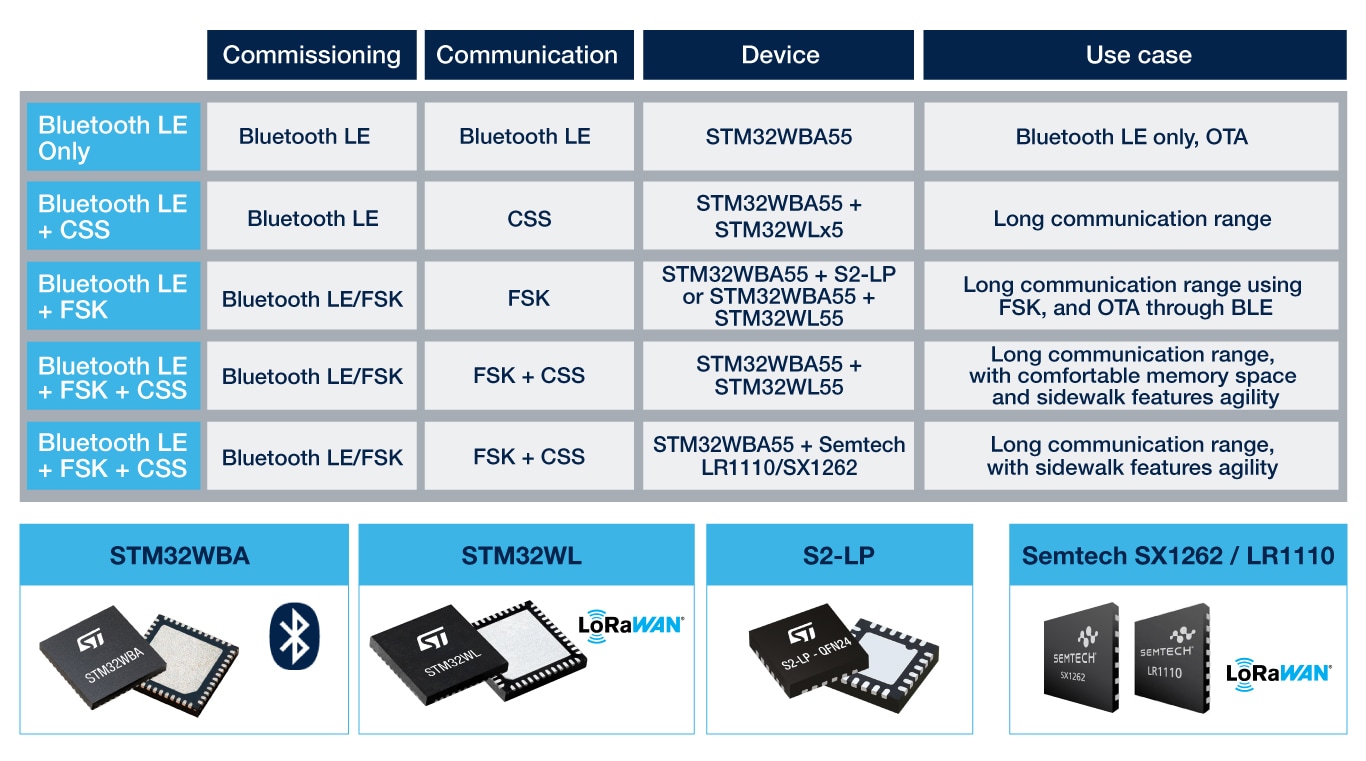 | | Commissioning | Communication | Device | Use case |
|---|---|---|---|---|
| Bluetooth LE Only | Bluetooth LE | Bluetooth LE | STM32WBA55 | Bluetooth LE only, OTA |
| Bluetooth LE + CSS | Bluetooth LE | CSS | STM32WBA55 + STM32WLx5 | Long communication range |
| Bluetooth LE + FSK | Bluetooth LE/FSK | FSK | STM32WBA55 + S2-LP or STM32WBA55 + STM32WL55 | Long communication range using FSK, and OTA through BLE |
| Bluetooth LE + FSK + CSS | Bluetooth LE/FSK | FSK + CSS | STM32WBA55 + STM32WL55 | Long communication range, with comfortable memory space and sidewalk features agility |
| Bluetooth LE + FSK + CSS | Bluetooth LE/FSK | FSK + CSS | STM32WBA55 + Semtech LR1110/SX1262 | Long communication range, with sidewalk features agility |

STM32WBA

STM32WBA

STM32WL

STM32WL

LoRaWAN

S2-LP

S2-LP - QFN24

Semtech SX1262 / LR1110

SEMTECH
SX1262

SEMTECH
LR1110

LoRaWAN